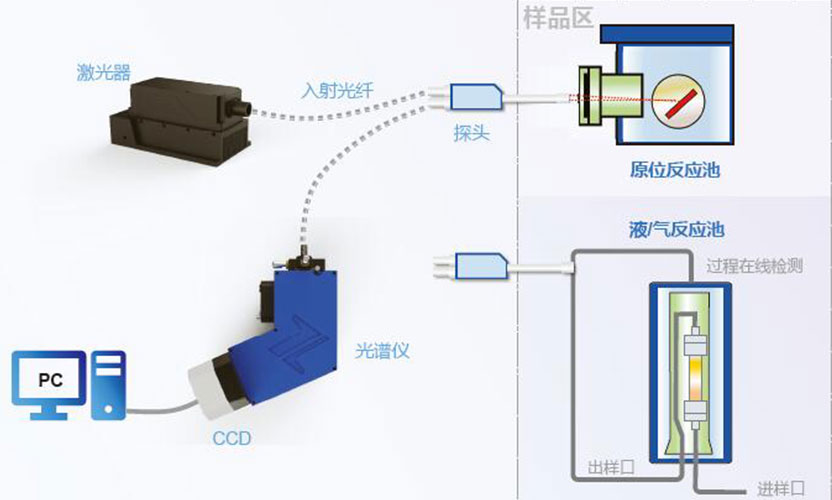 样品区

激光器

入射光纤

探头

原位反应池

液/气反应池

过程在线检测

光谱仪

PC

CCD

出样口

进样口