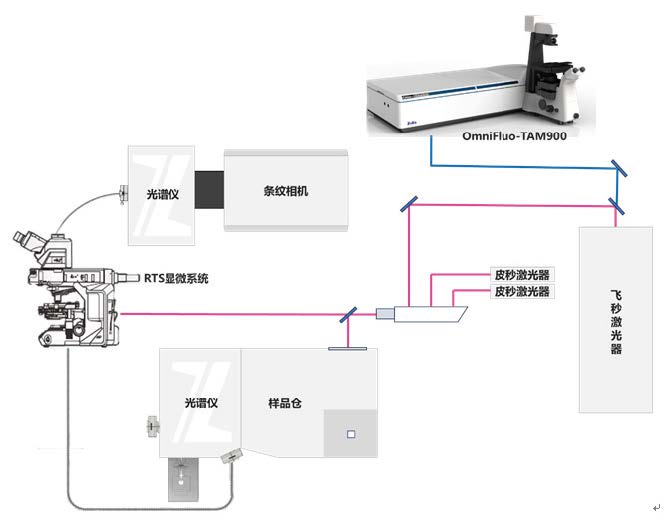 OmniFluo-TAM900

光谱仪

条纹相机

RTS显微系统

皮秒激光器

皮秒激光器

飞秒激光器

光谱仪

样品仓